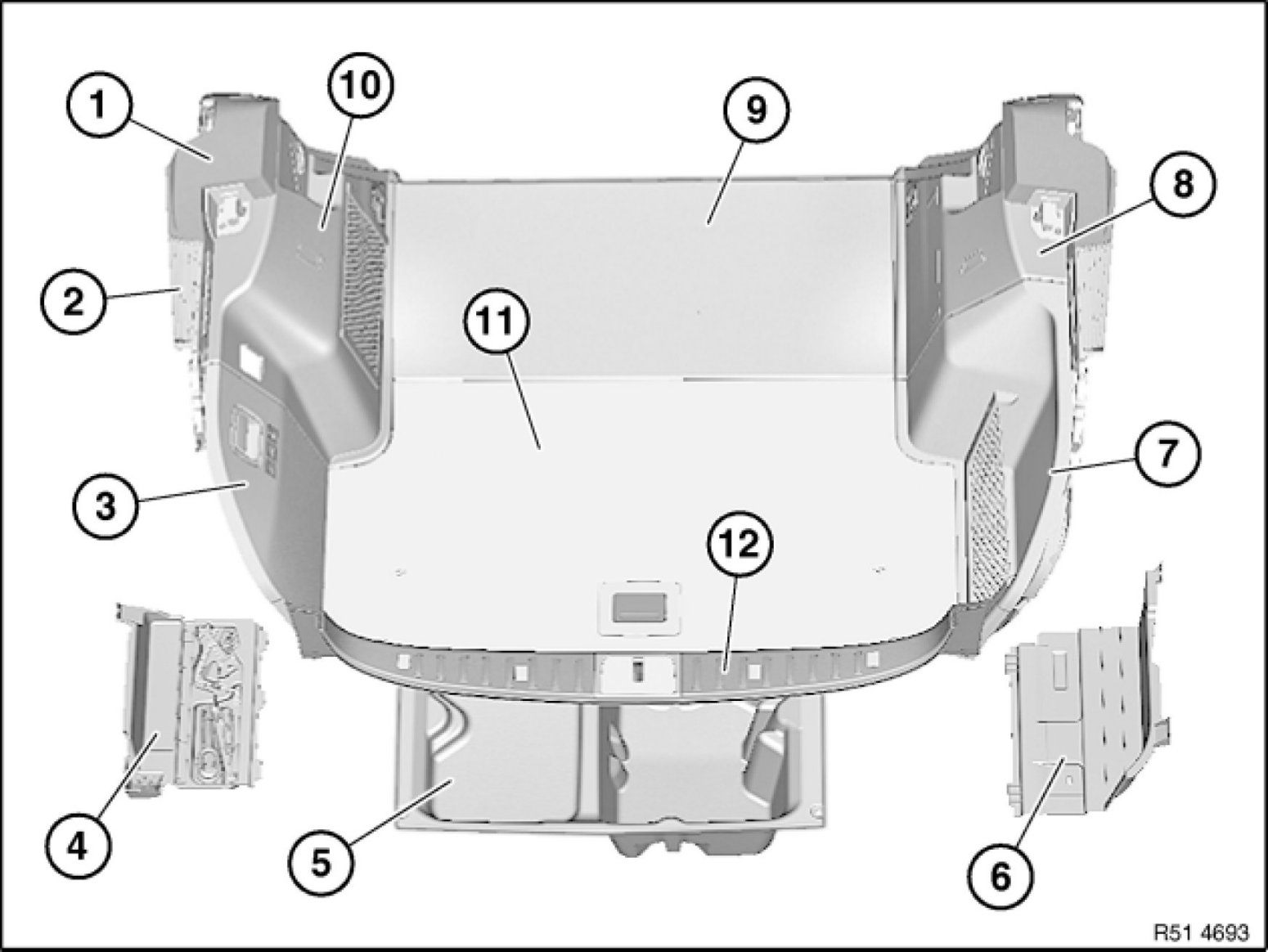 1
10
9
8
2
11
3
7
12
4
5
6
R51 4693