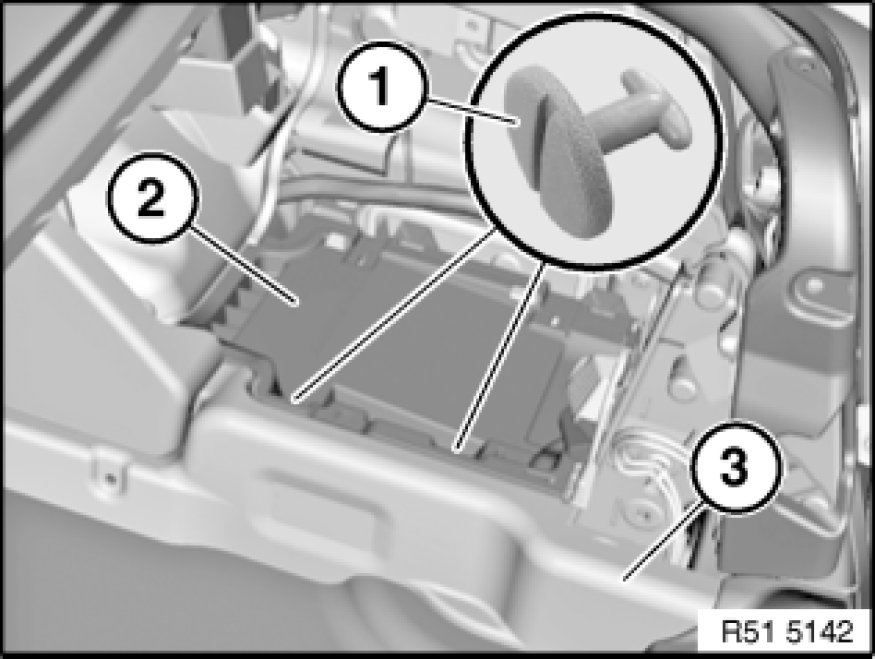 1
2
3
R51 5142