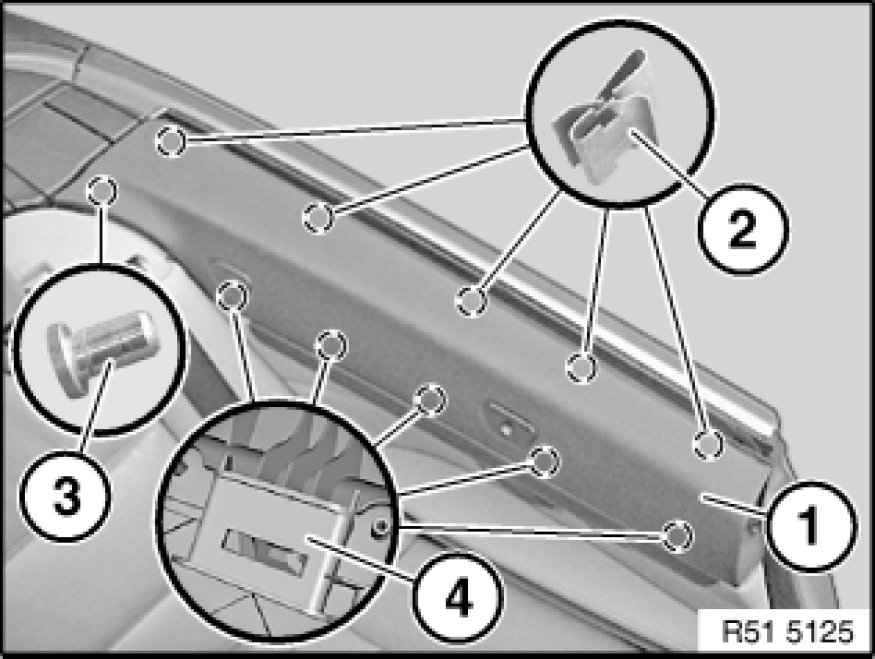 2
3
4
1
R51 5125