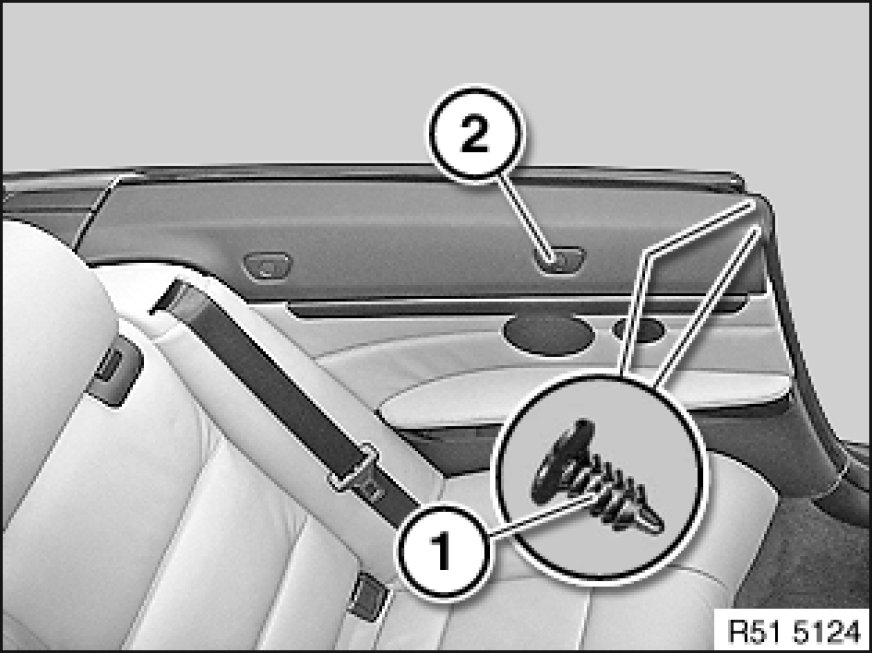 2

1

R51 5124