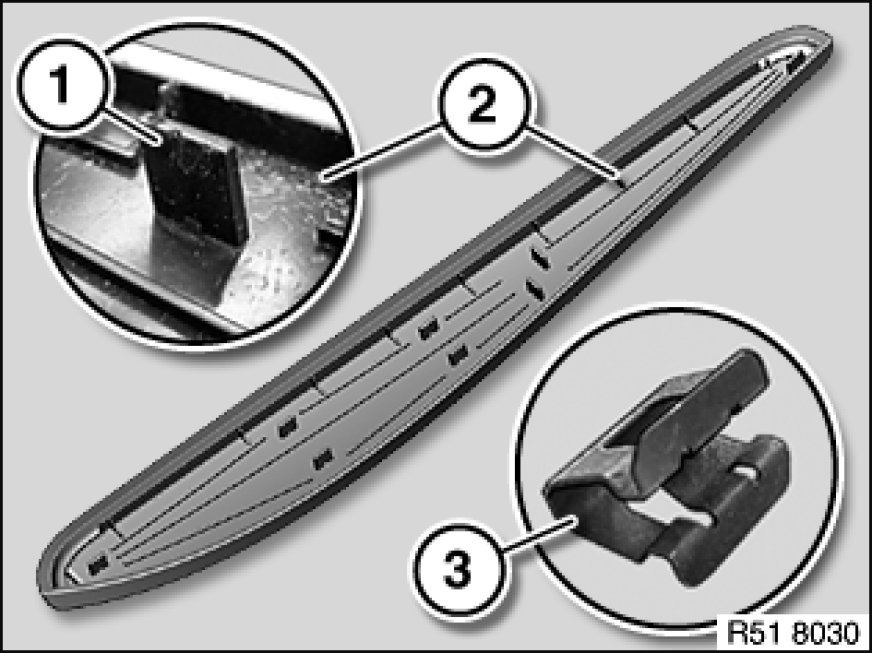 1
2
3
R51 8030