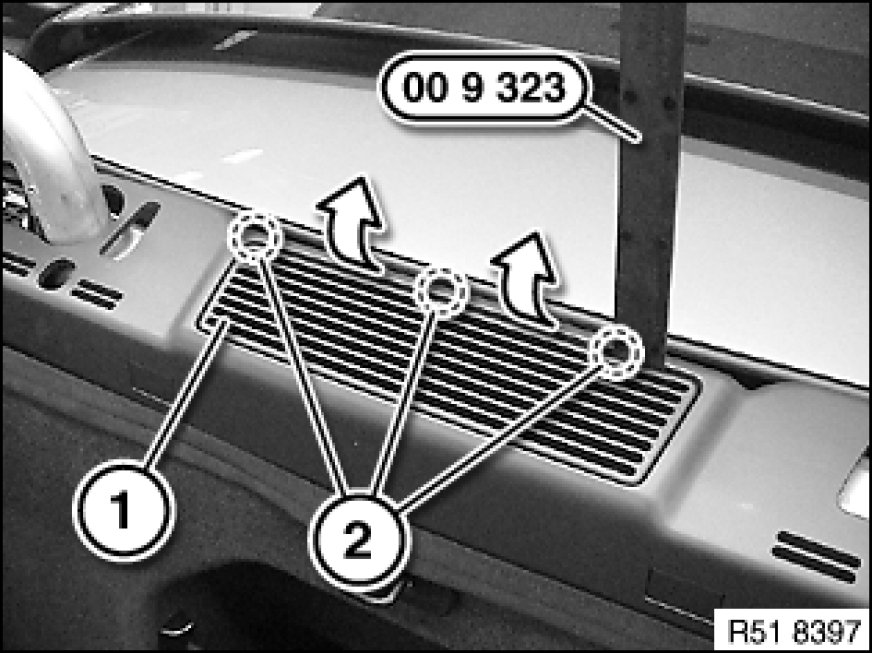 00 9 323

1

2

R51 8397