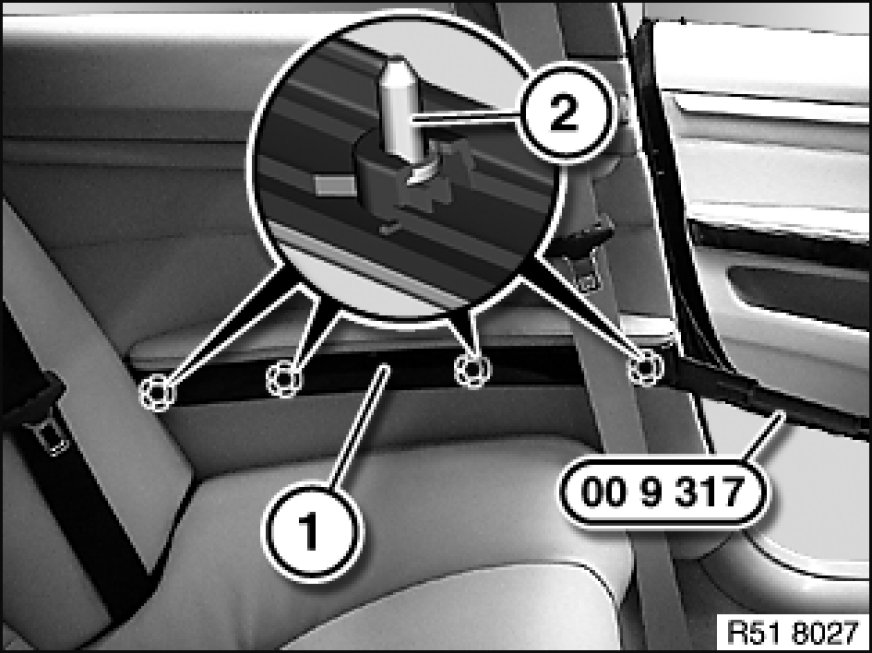 2
1
00 9 317
R51 8027