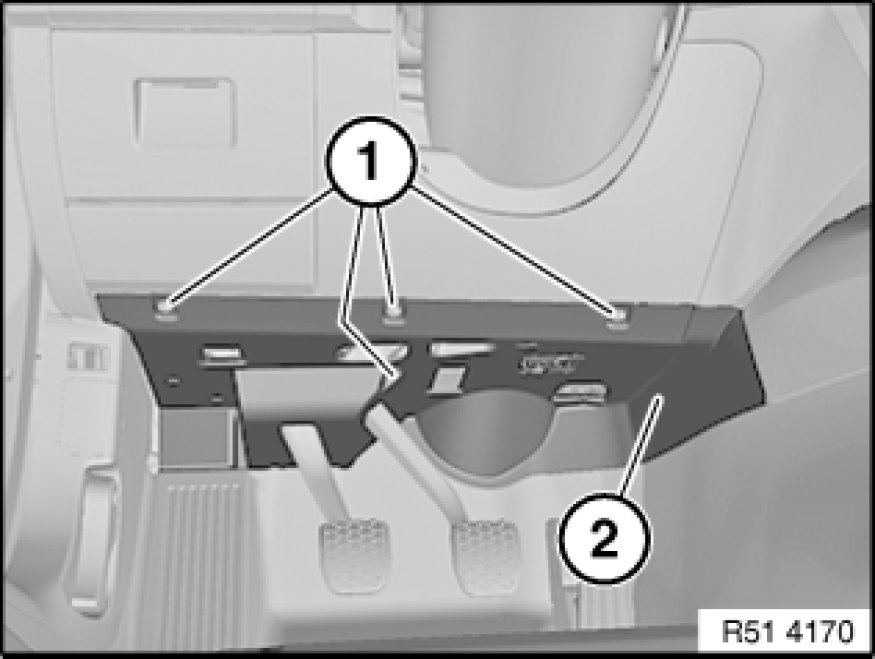 1
2
R51 4170