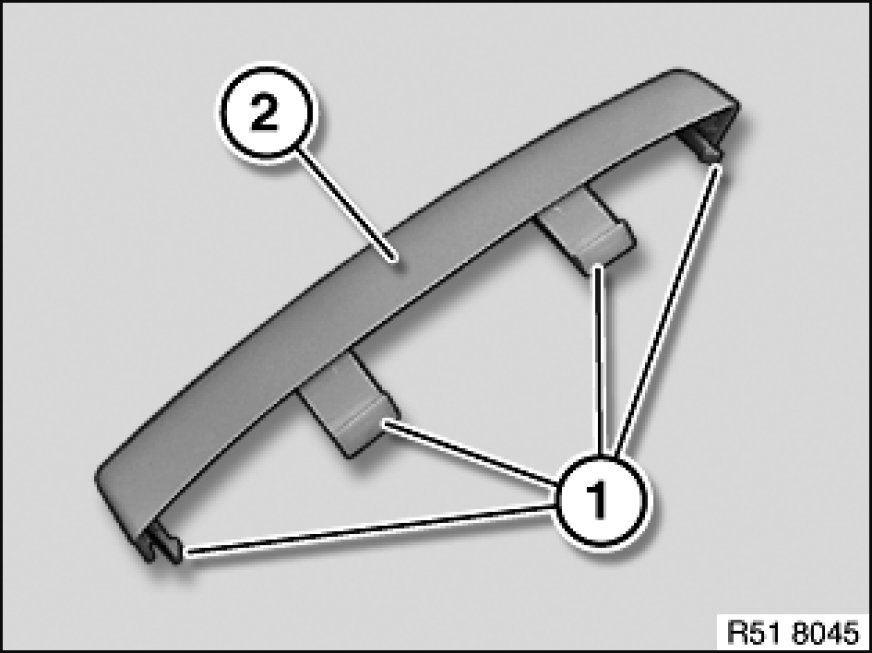 2

1

R51 8045