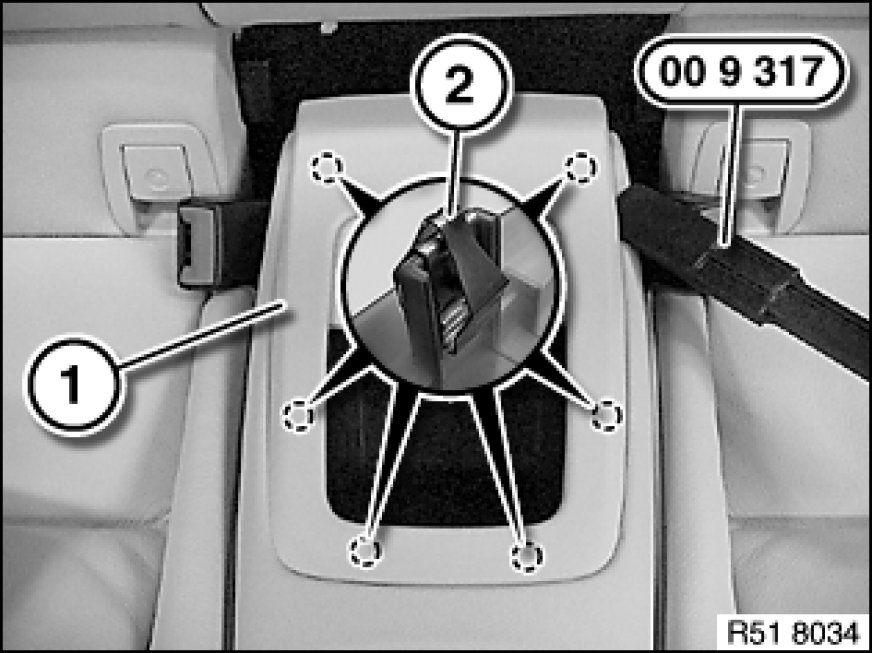 2
00 9 317
1
R51 8034