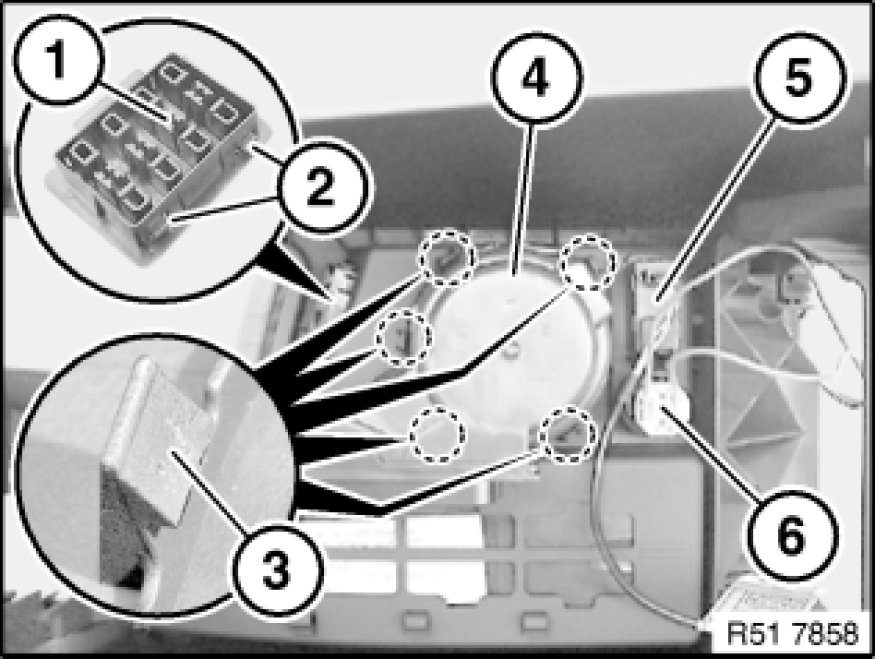 1
2
4
5
3
6
R51 7858