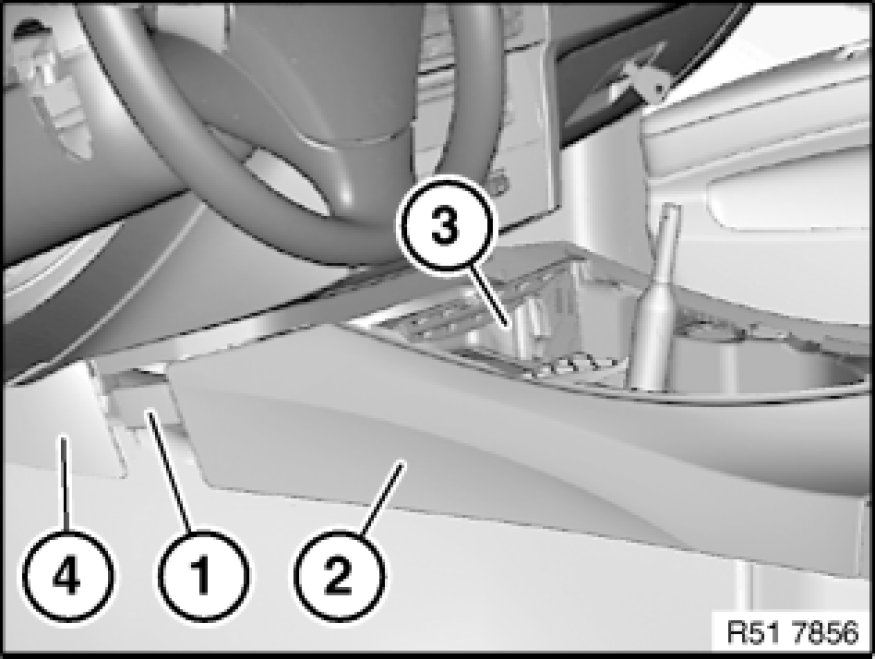 3
4
1
2
R51 7856