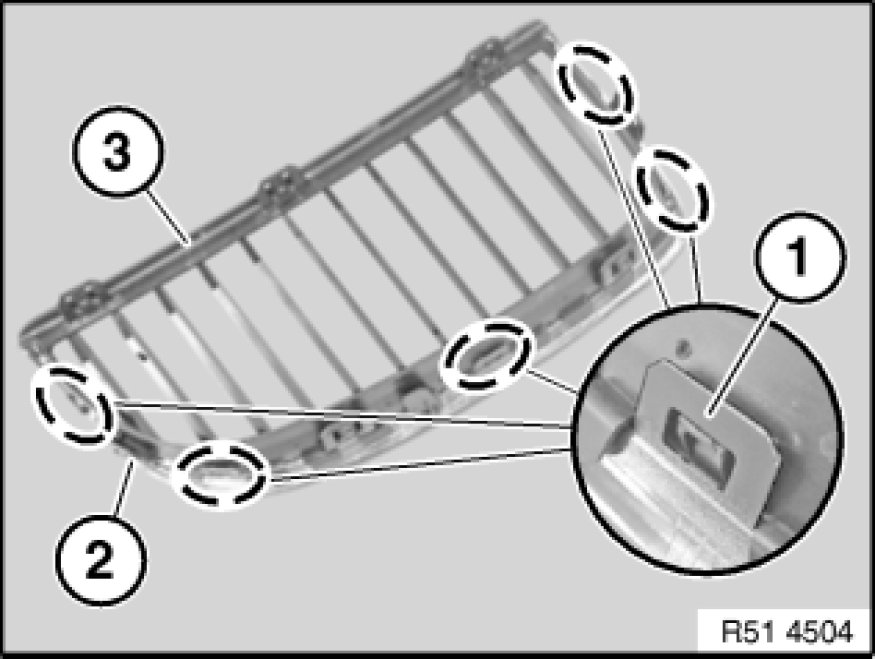 3
1
2
R51 4504