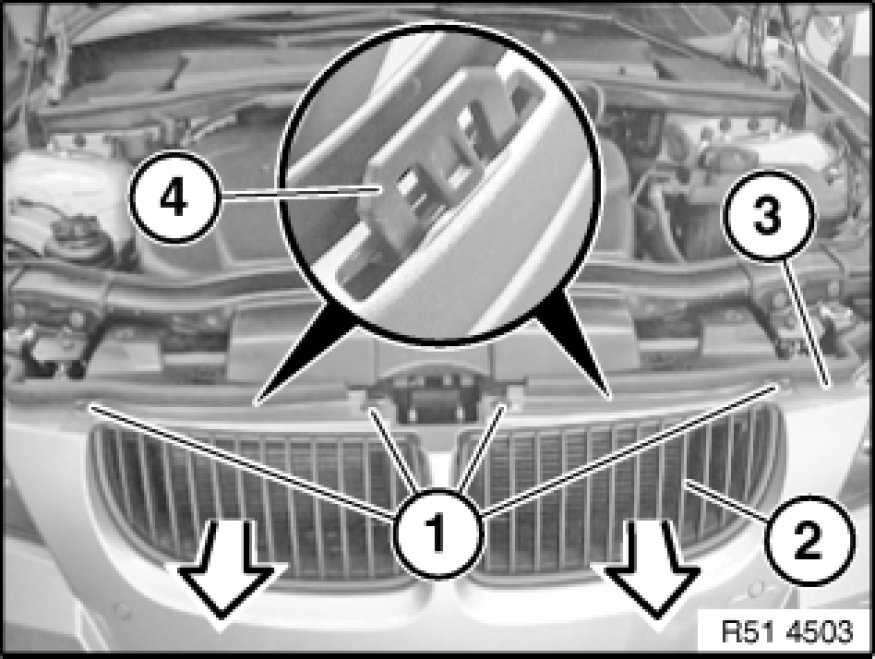 4
3
1
2
R51 4503