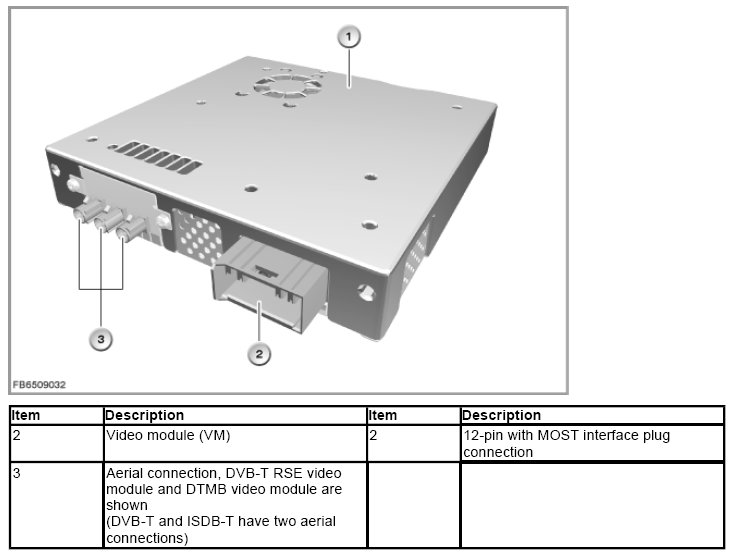 1

3

2

FB6509032

| Item | Description | Item | Description |
|---|---|---|---|
| 2 | Video module (VM) | 2 | 12-pin with MOST interface plug connection |
| 3 | Aerial connection, DVB-T RSE video module and DTMB video module are shown (DVB-T and ISDB-T have two aerial connections) | | |