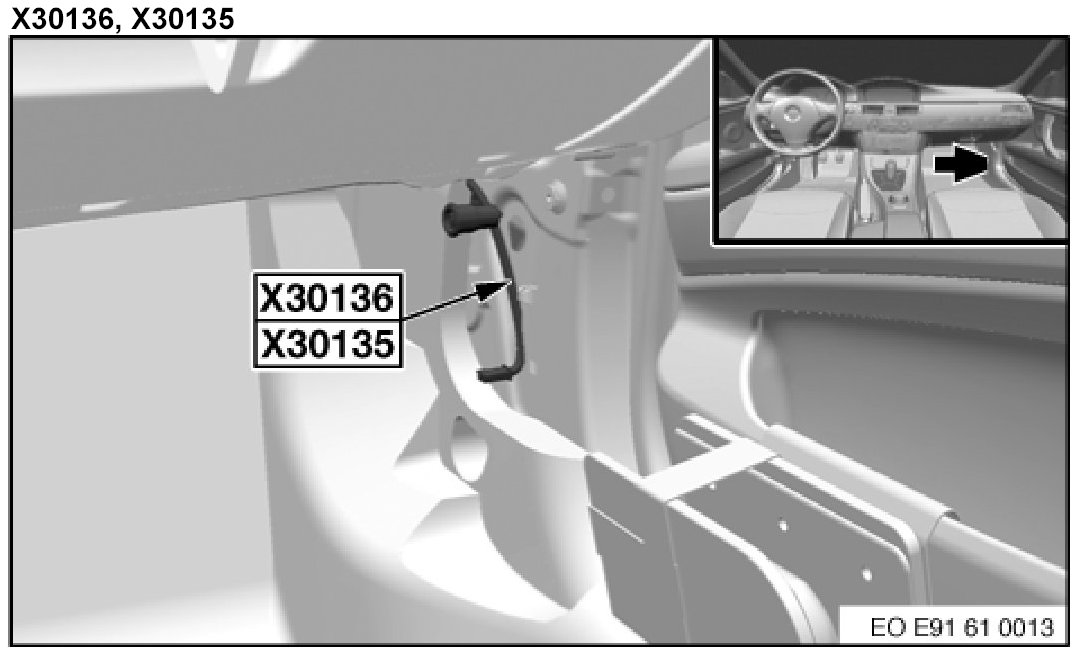 X30136, X30135

X30136
X30135

EO E91 61 0013