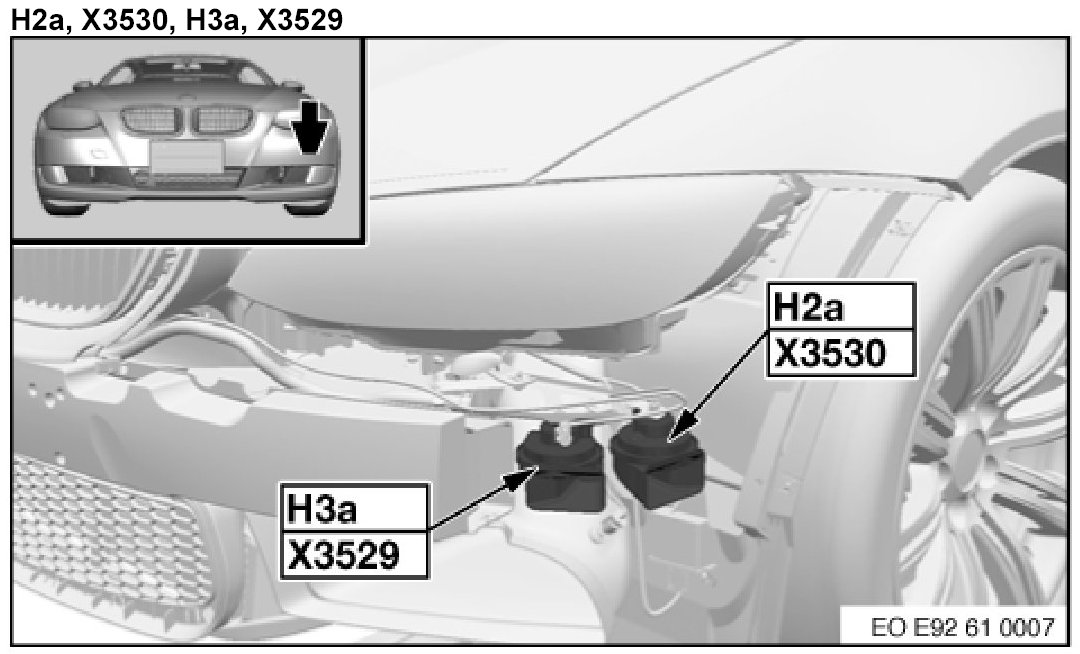 H2a, X3530, H3a, X3529

H2a
X3530

H3a
X3529

EO E92 61 0007