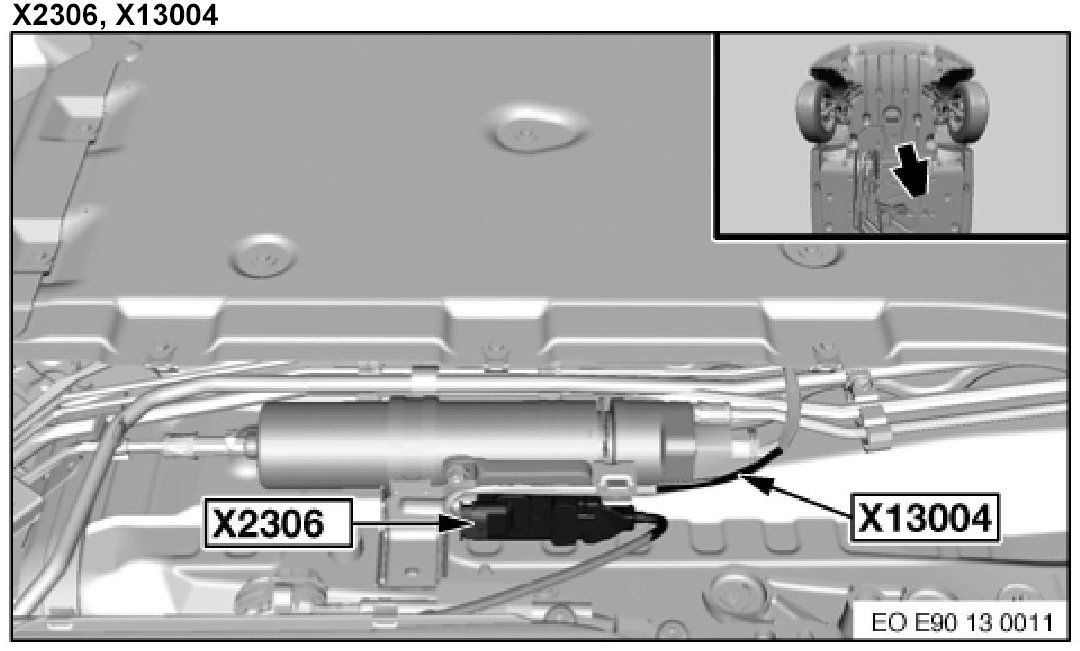 X2306, X13004

X2306

X13004

EO E90 13 0011