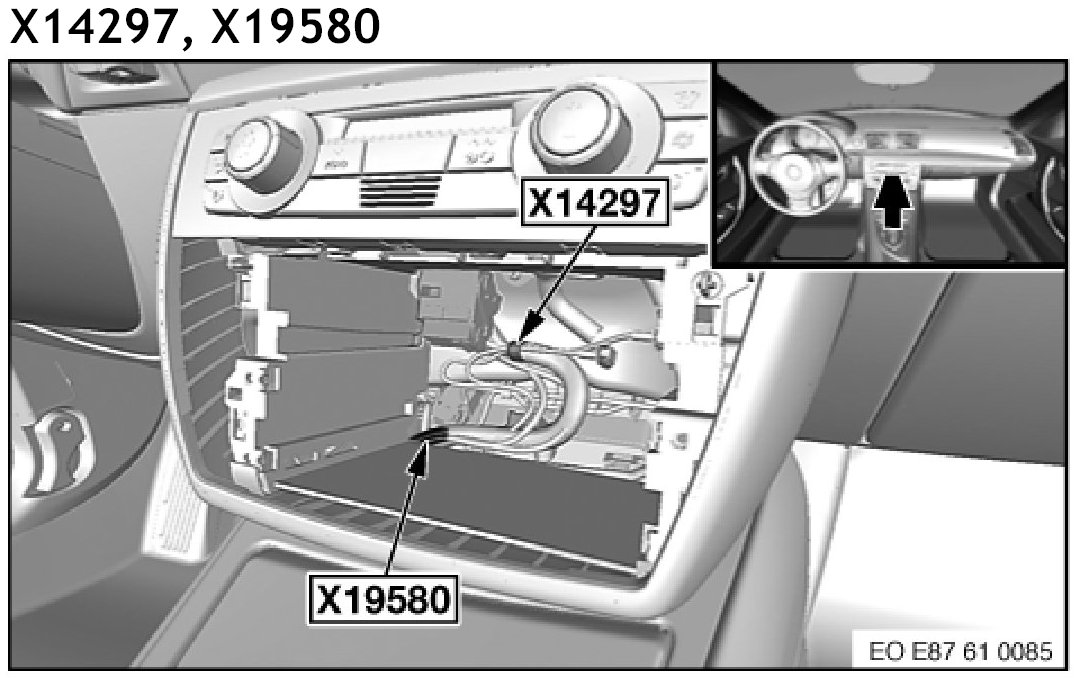 X14297, X19580

X14297

X19580

EO E87 61 0085