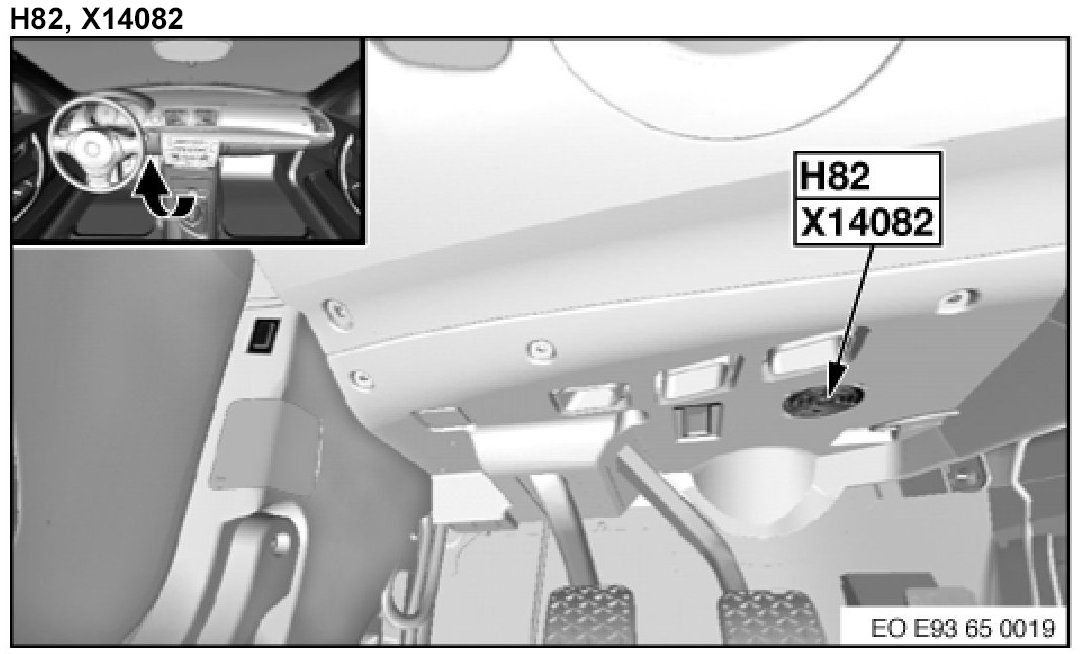 H82, X14082

H82
X14082

EO E93 65 0019