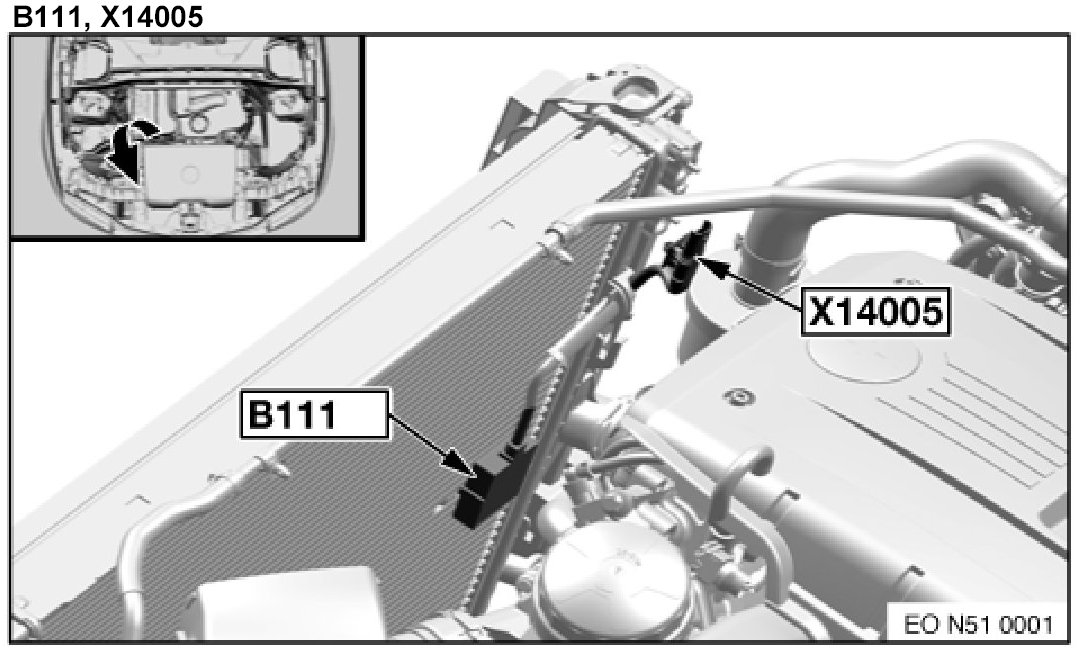 B111, X14005

X14005

B111

EO N51 0001