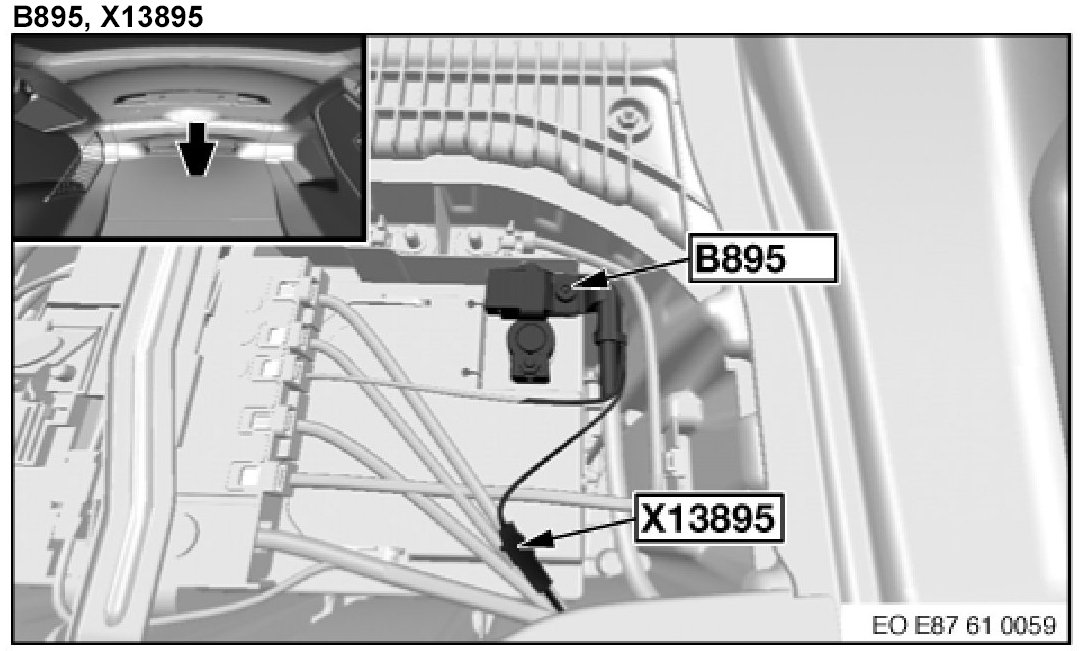 B895, X13895

B895

X13895

EO E87 61 0059