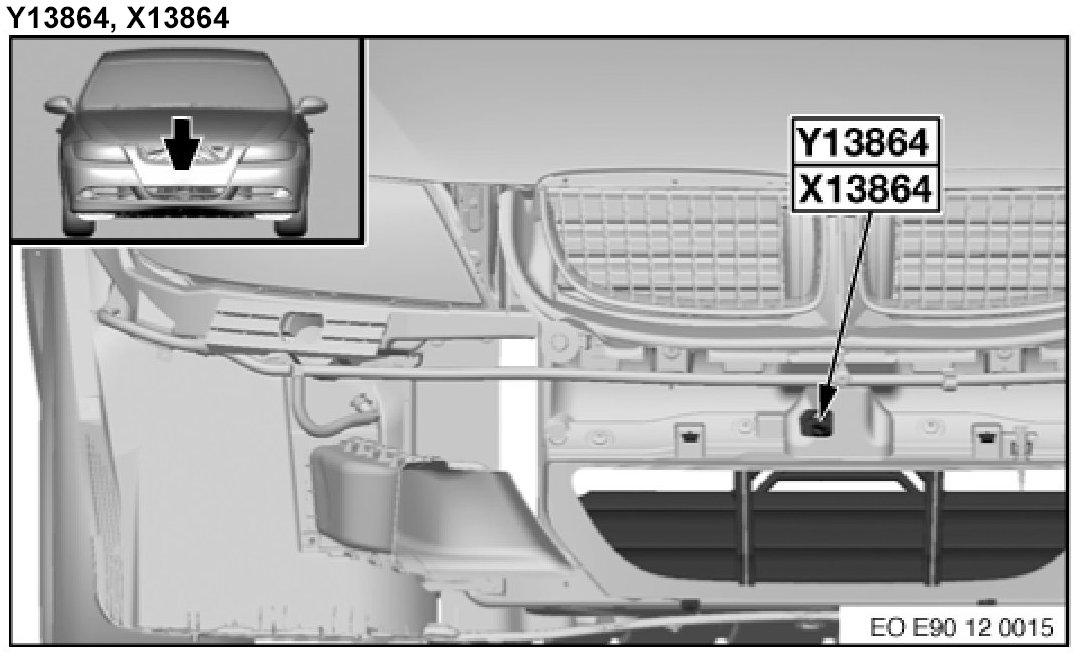 Y13864, X13864

Y13864
X13864

EO E90 12 0015