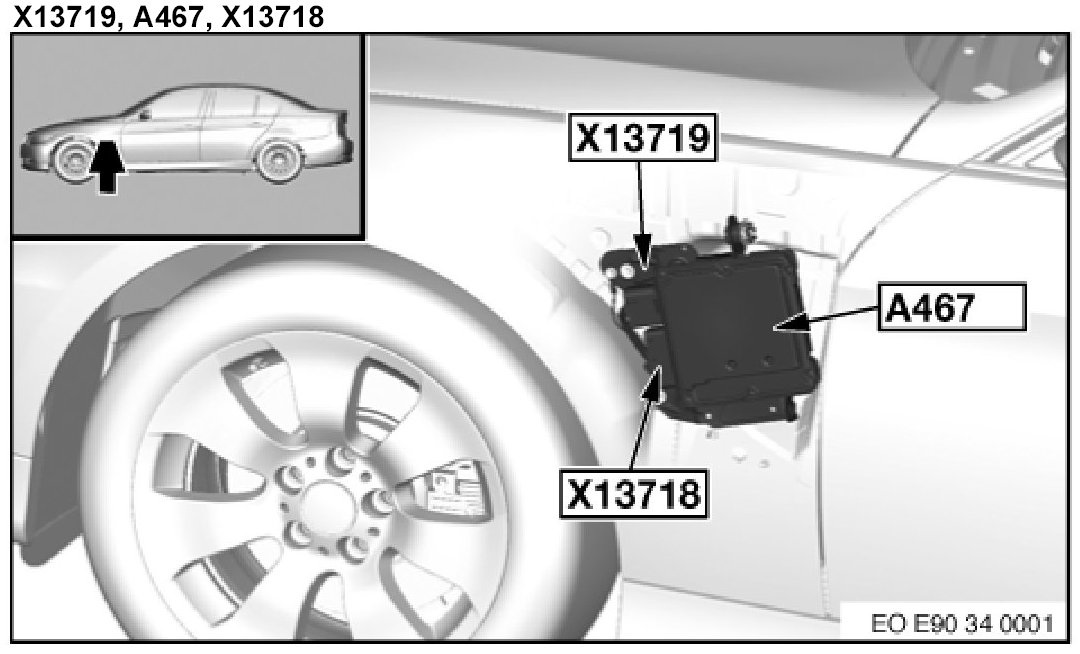 X13719, A467, X13718

X13719

A467

X13718

EO E90 34 0001