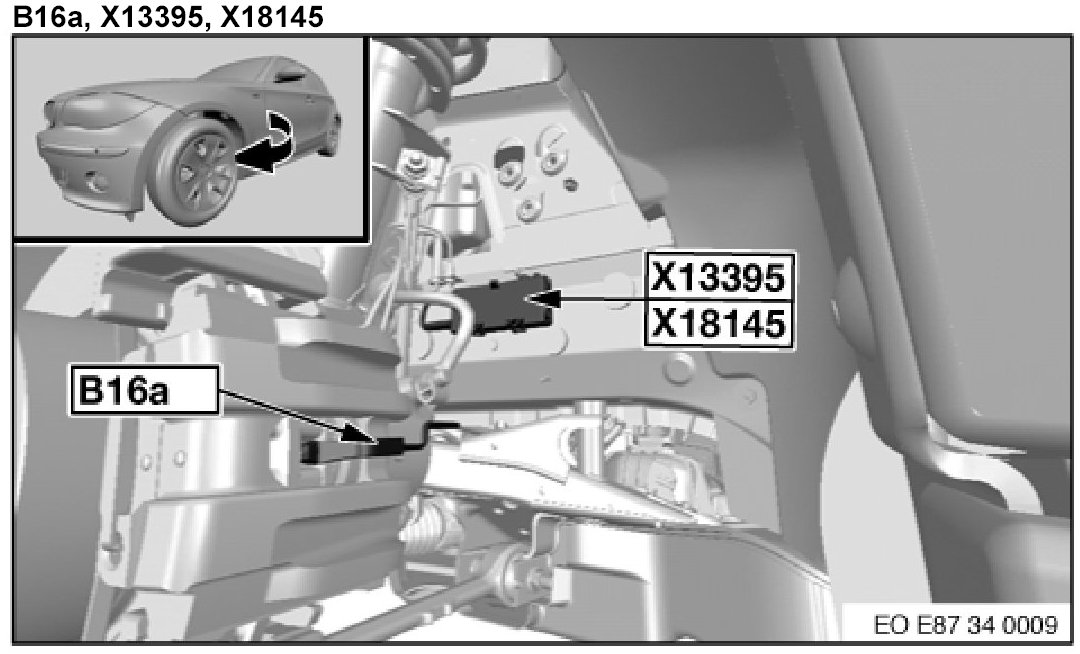 B16a, X13395, X18145

X13395
X18145

B16a

EO E87 34 0009