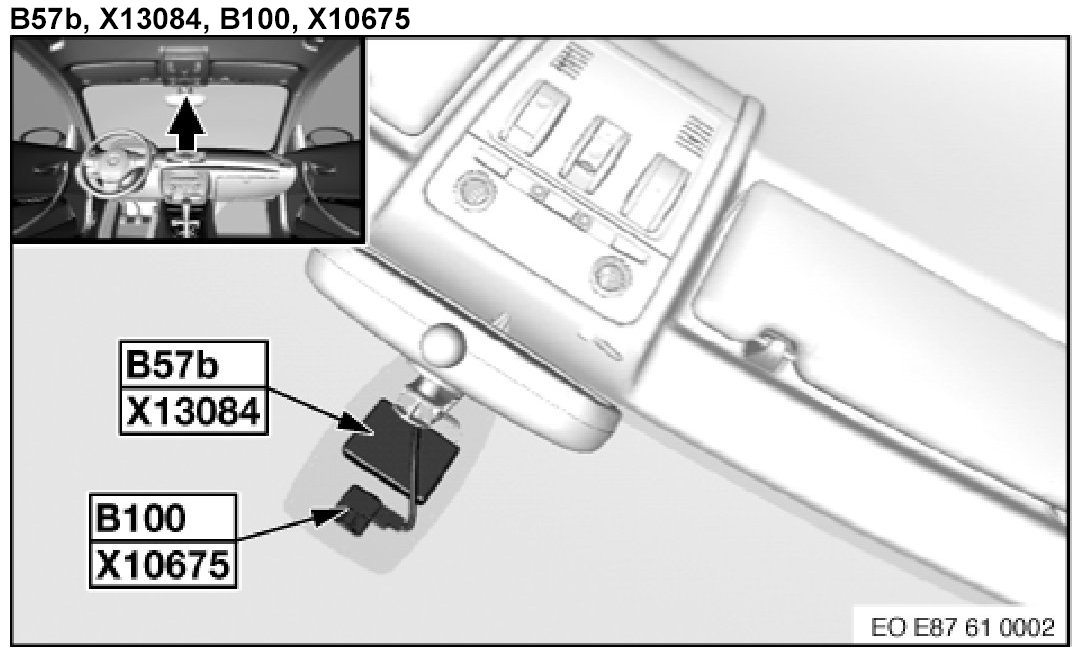 B57b, X13084, B100, X10675

B57b
X13084

B100
X10675

EO E87 61 0002