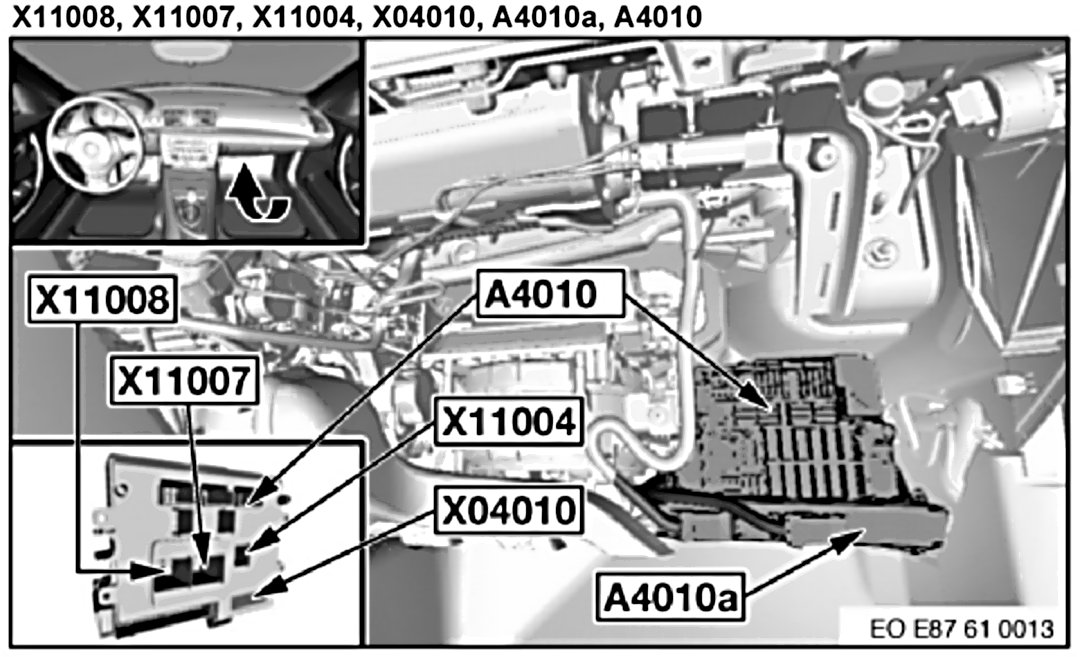 X11008, X11007, X11004, X04010, A4010a, A4010

X11008

X11007

A4010

X11004

X04010

A4010a

EO E87 61 0013