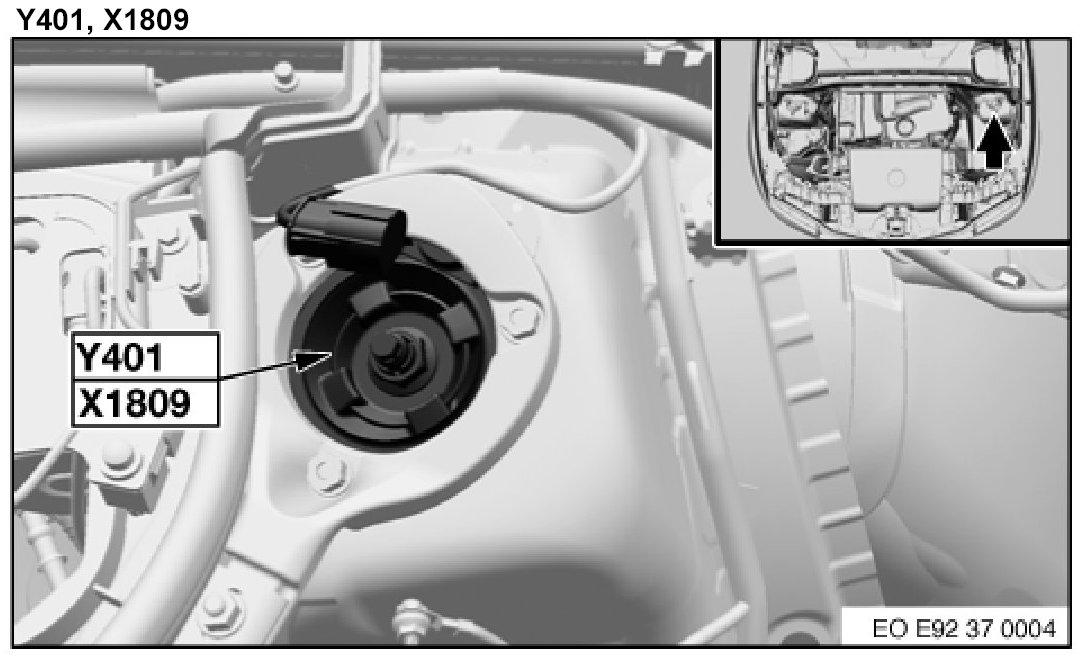 Y401, X1809

Y401
X1809

EO E92 37 0004