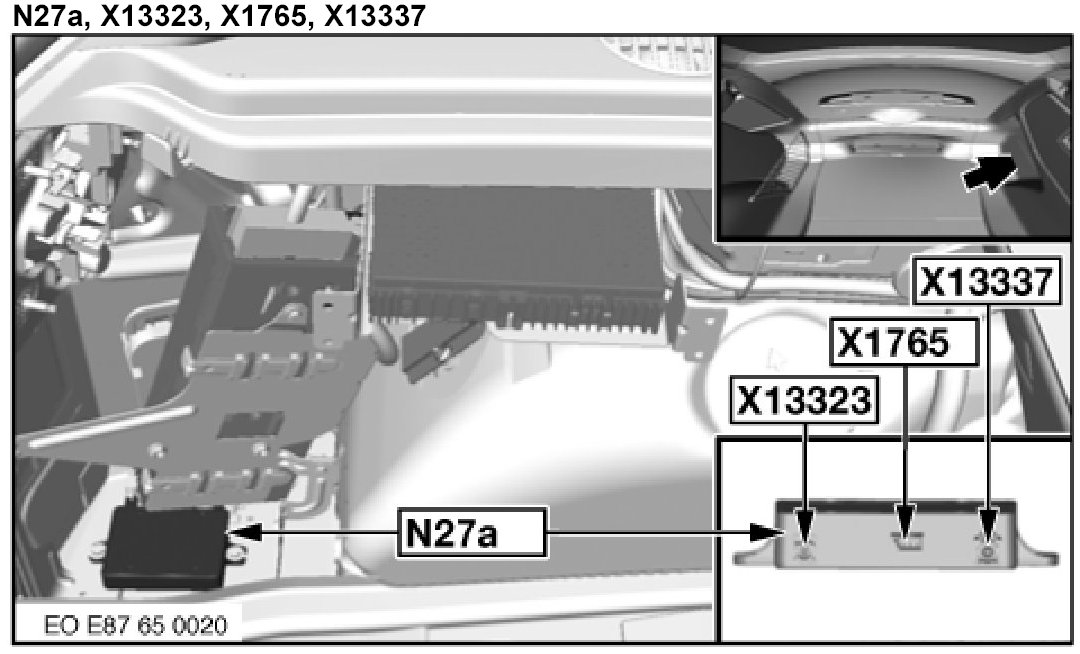 N27a, X13323, X1765, X13337

X13337

X1765

X13323

N27a

EO E87 65 0020