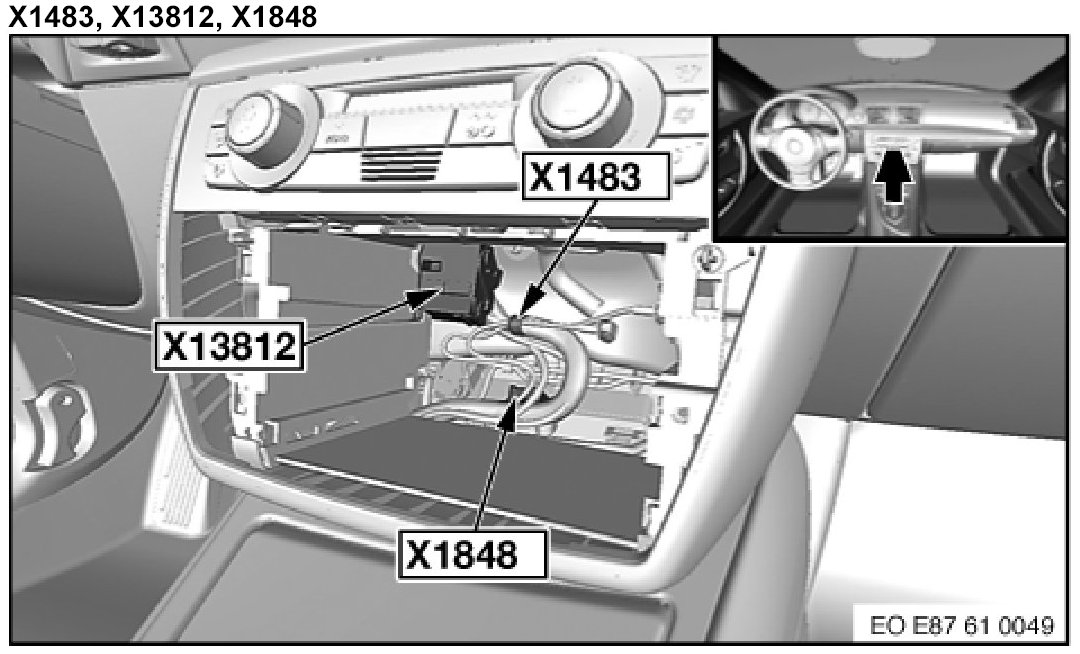 X1483, X13812, X1848

X1483

X13812

X1848

EO E87 61 0049