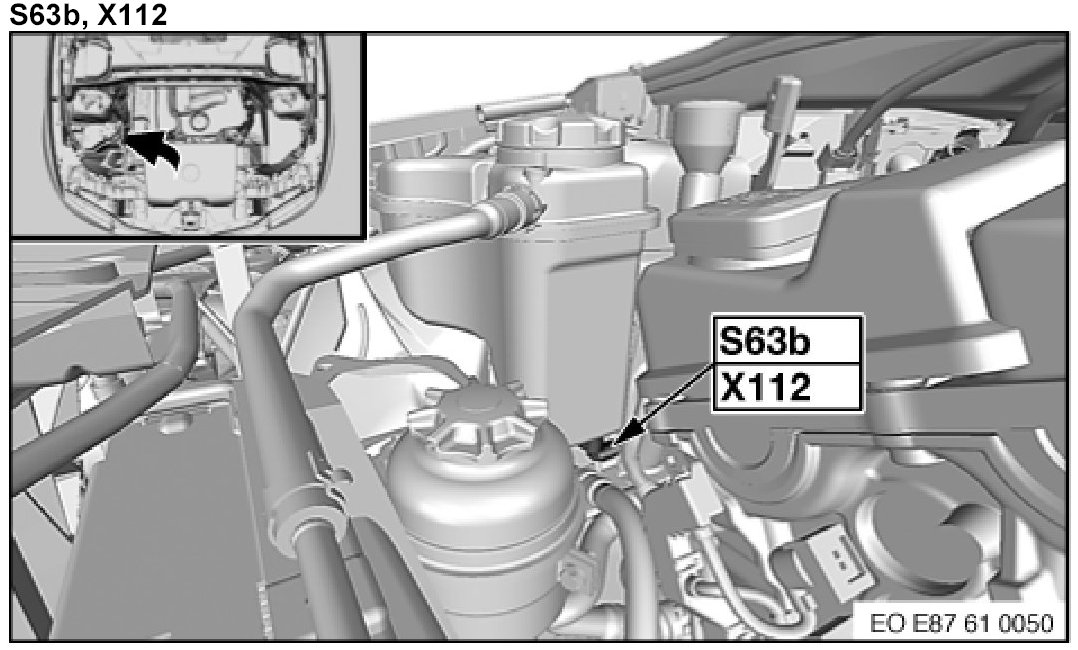 S63b, X112

S63b
X112

EO E87 61 0050