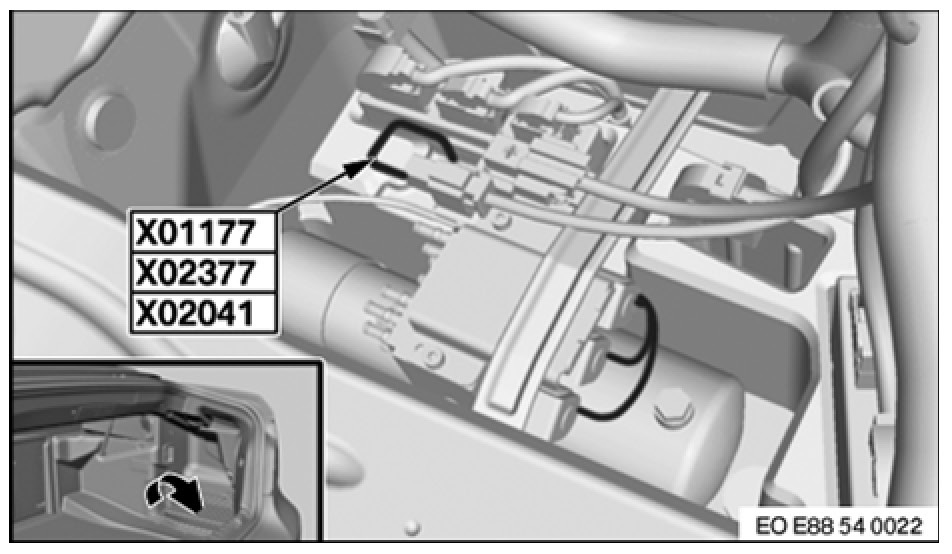 X01177
X02377
X02041
EO E88 54 0022