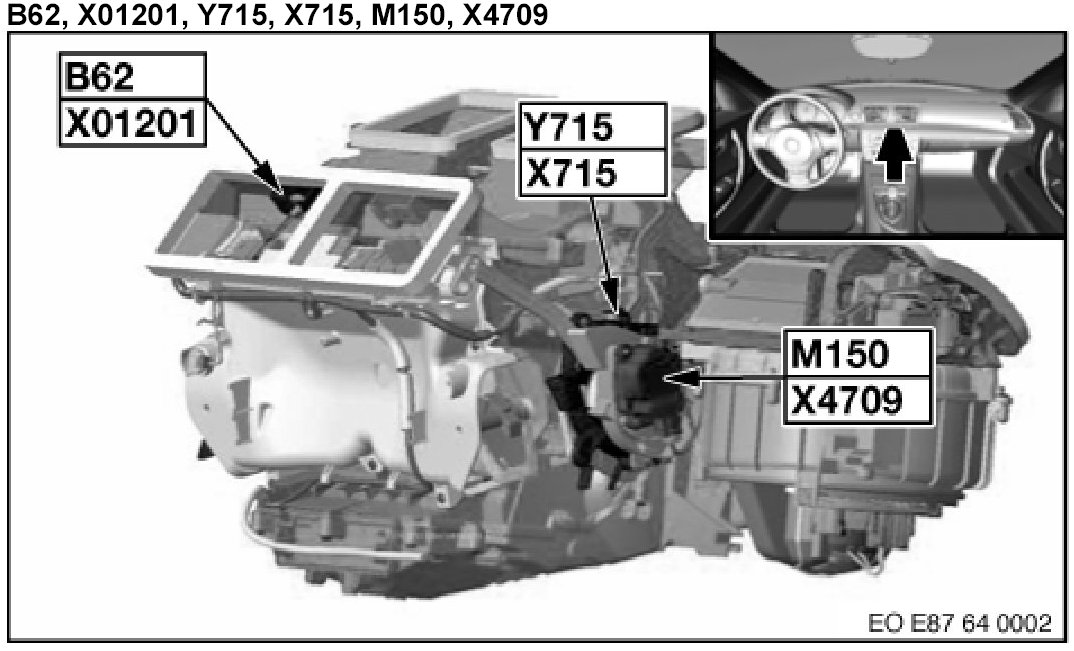 B62, X01201, Y715, X715, M150, X4709

B62
X01201

Y715
X715

M150
X4709

EO E87 64 0002