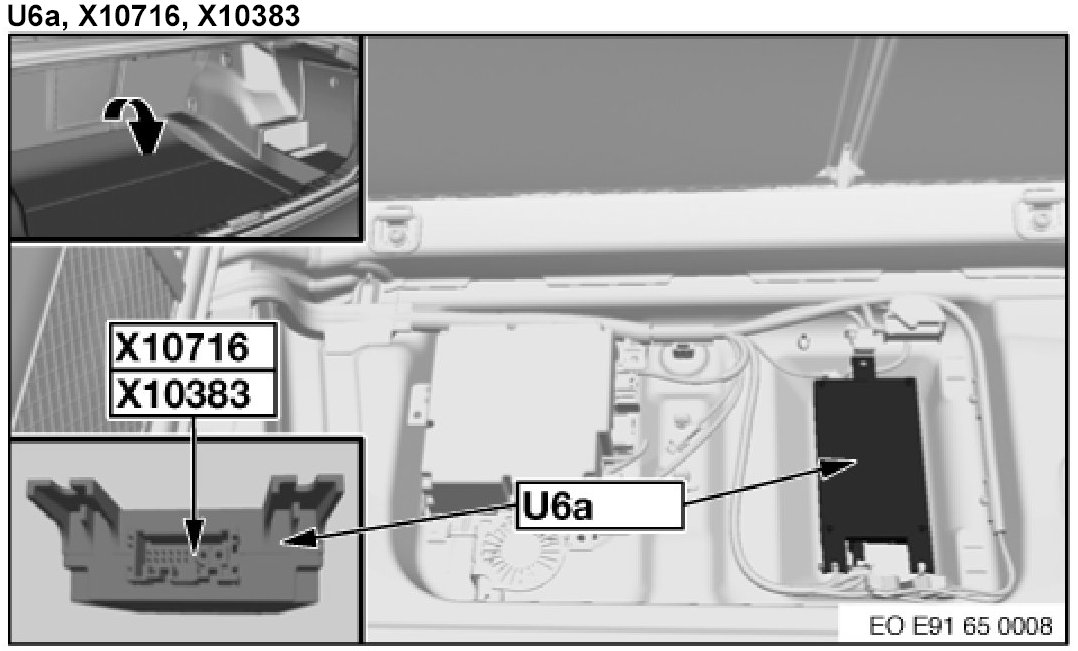 U6a, X10716, X10383

X10716
X10383

U6a

EO E91 65 0008