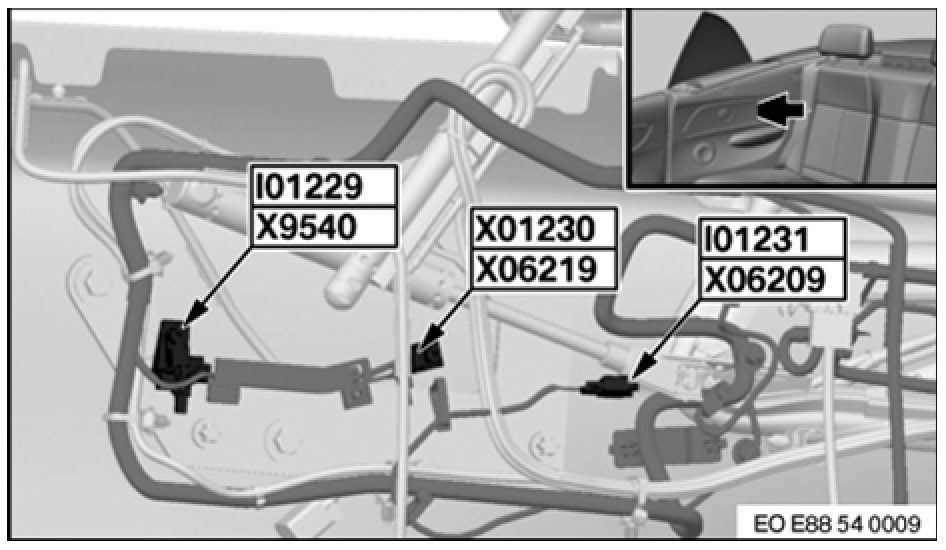 I01229
X9540

X01230
X06219

I01231
X06209

EO E88 54 0009