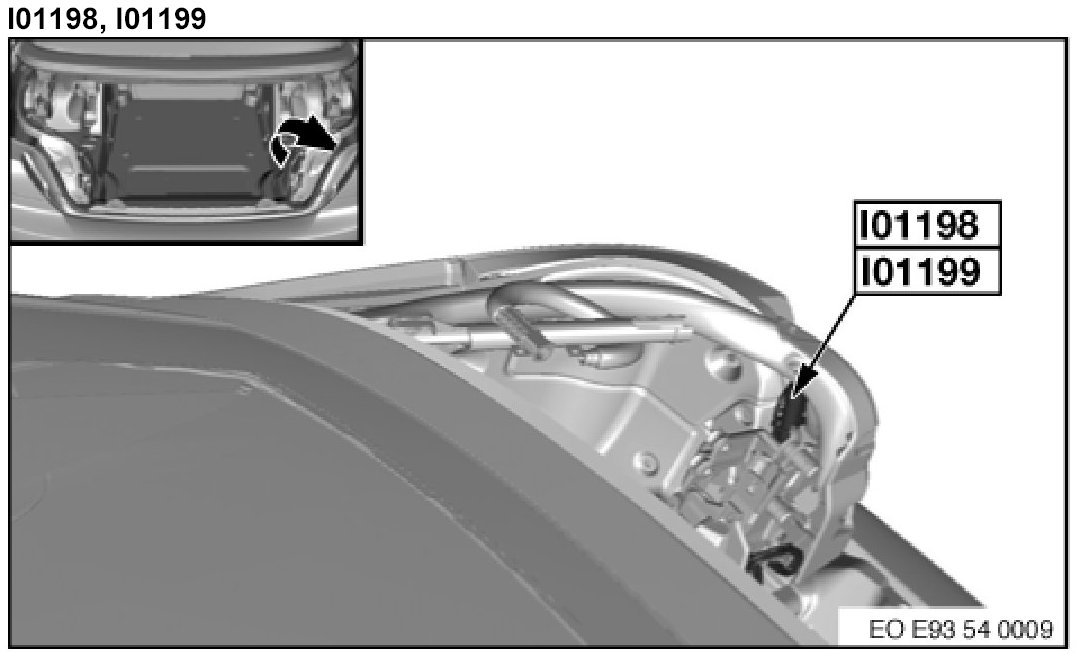 I01198, I01199

I01198
I01199

EO E93 54 0009