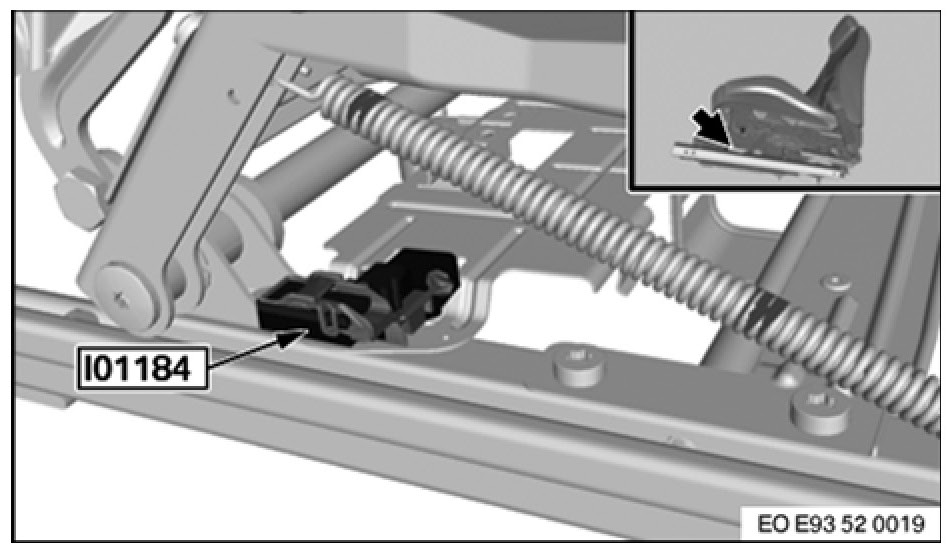 I01184

EO E93 52 0019