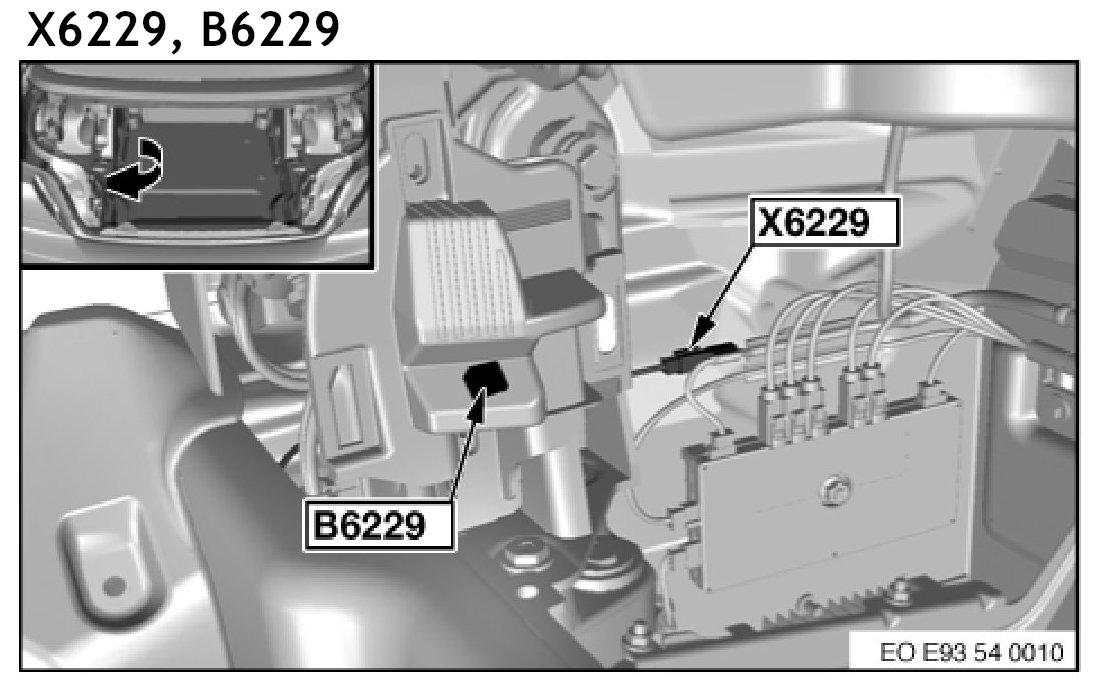 X6229, B6229

X6229

B6229

EO E93 54 0010