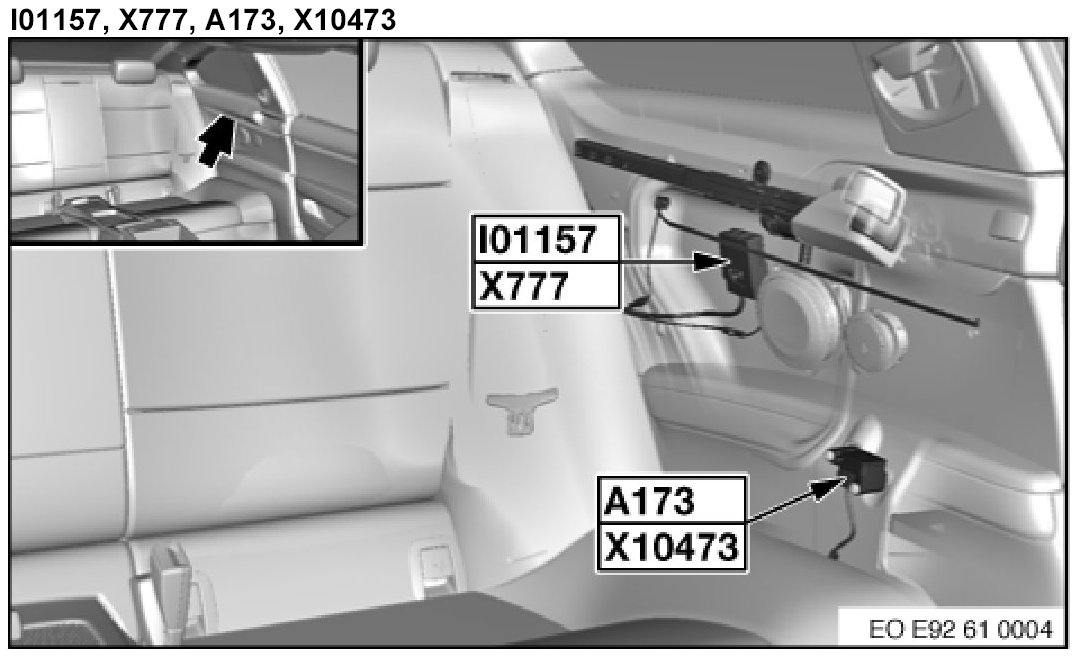 I01157, X777, A173, X10473

I01157
X777

A173
X10473

EO E92 61 0004