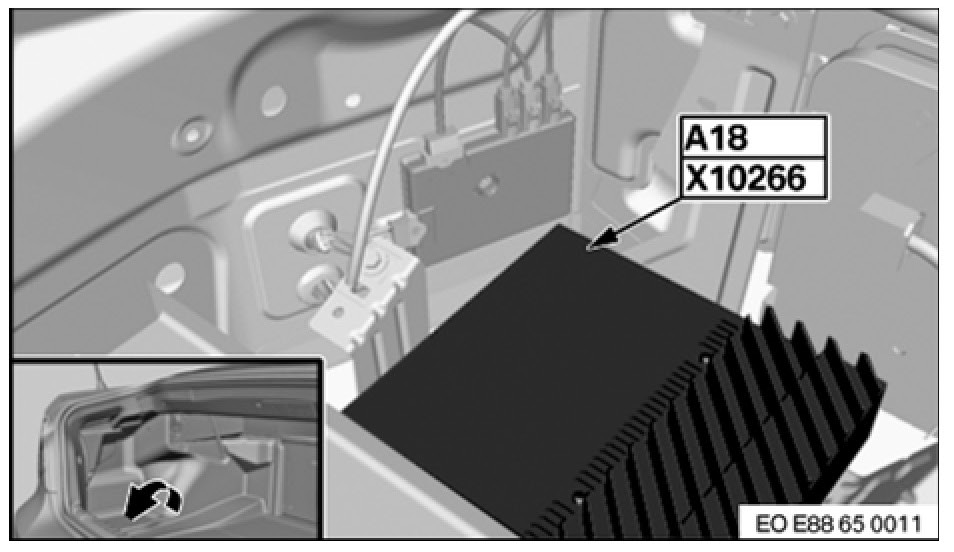 A18
X10266

EO E88 65 0011