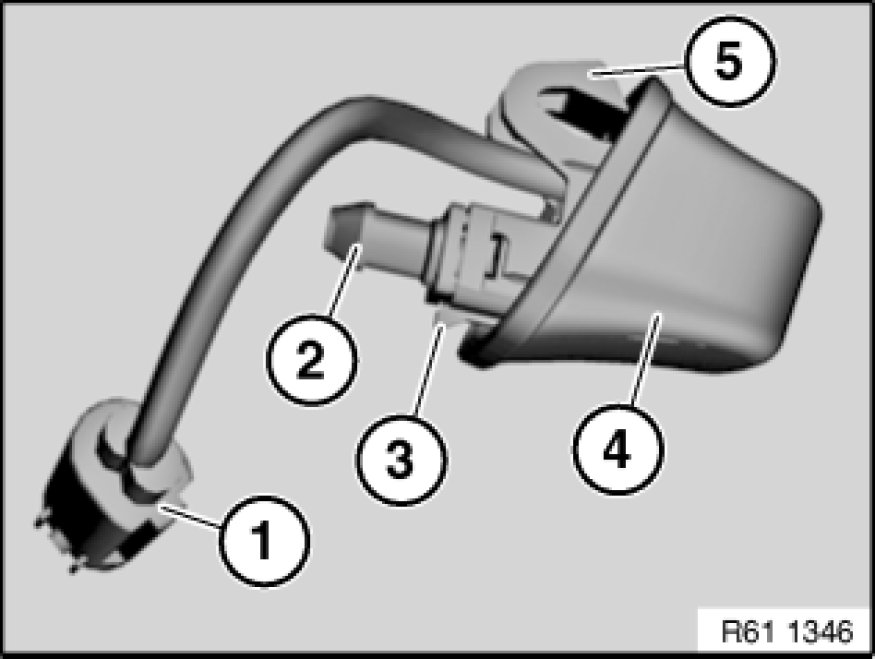 5
2
3
4
1
R61 1346