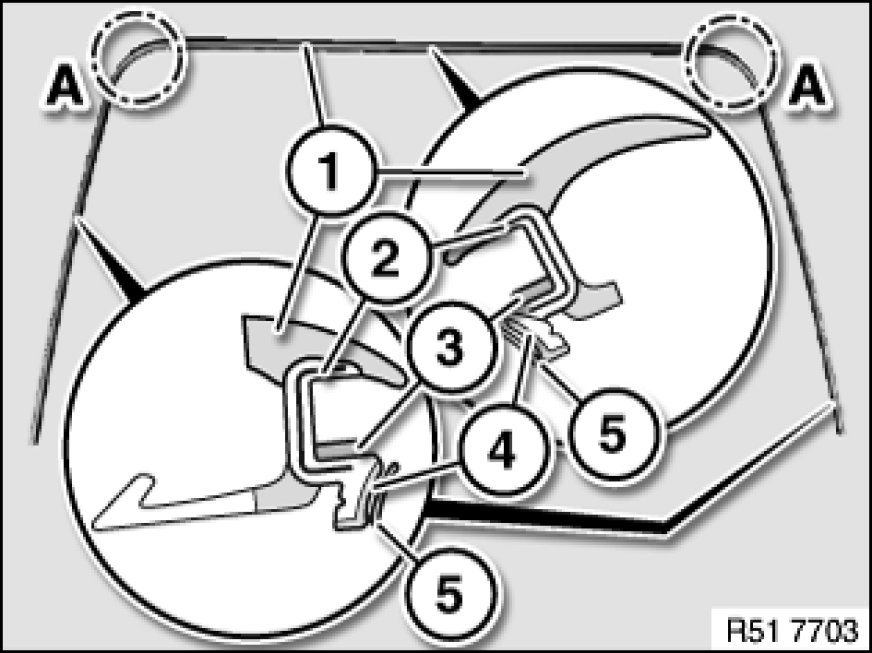 A
A
1
2
3
4
5
5
R51 7703