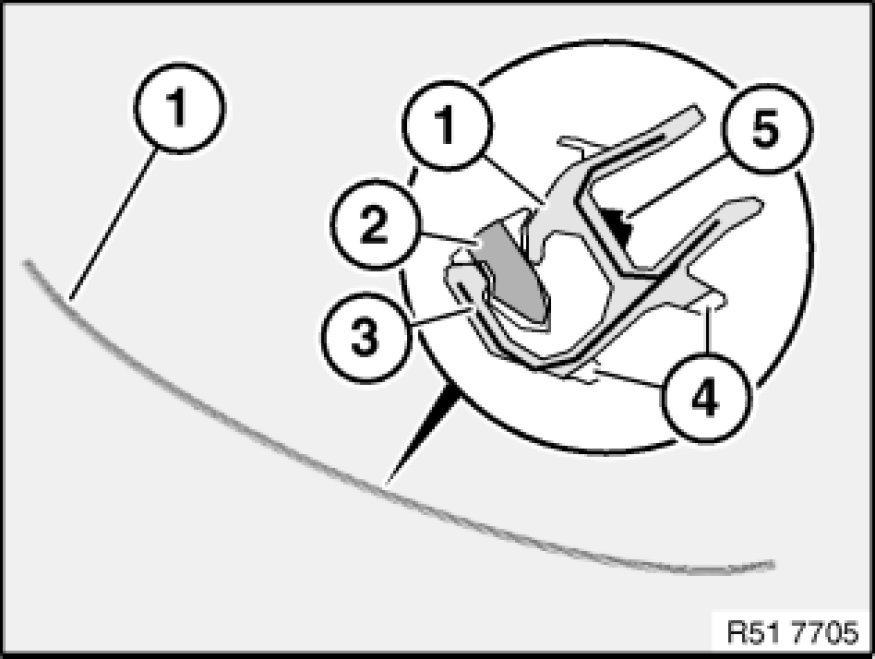 1
1
5
2
3
4
R51 7705