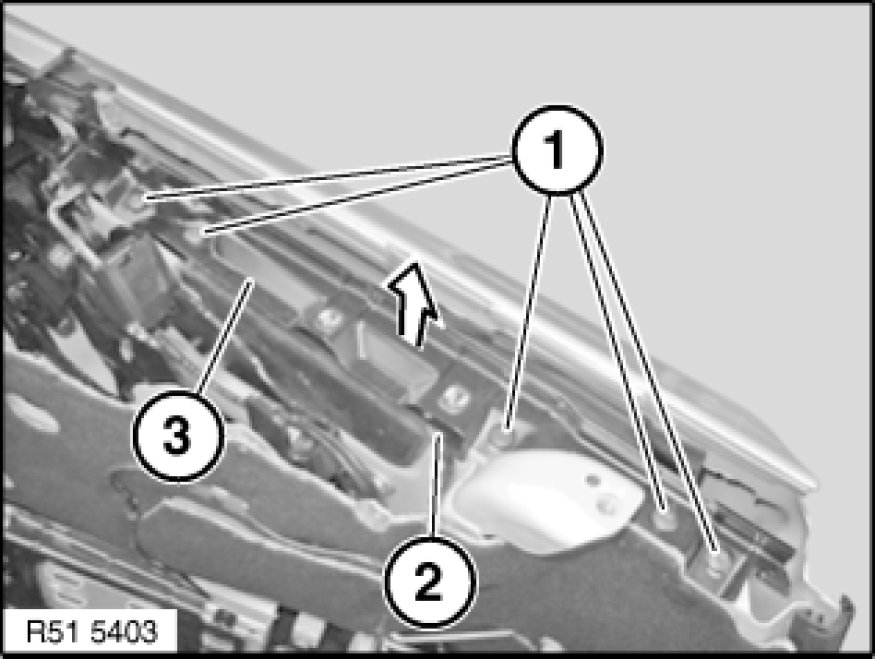 1
3
2
R51 5403