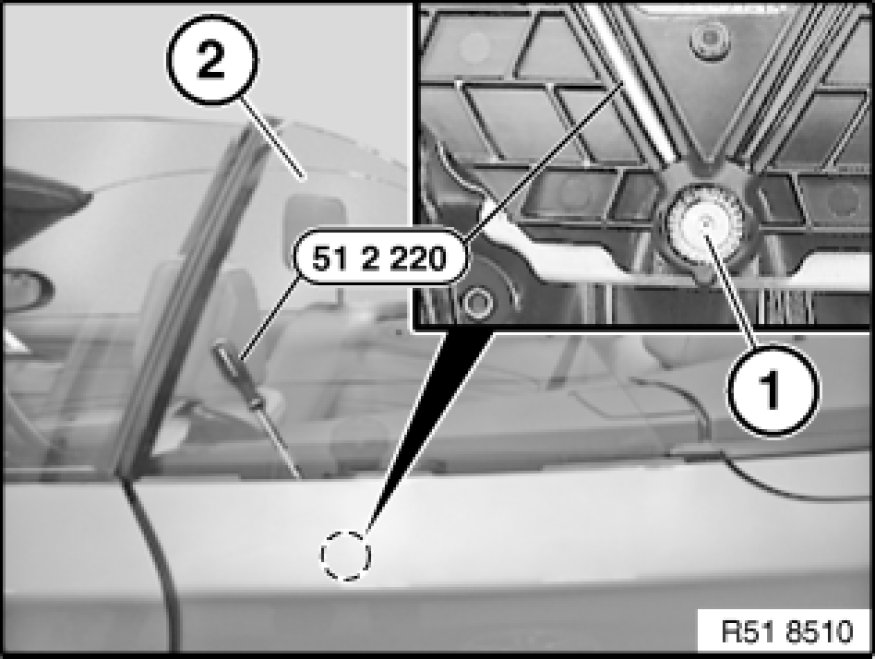 2

51 2 220

1

R51 8510