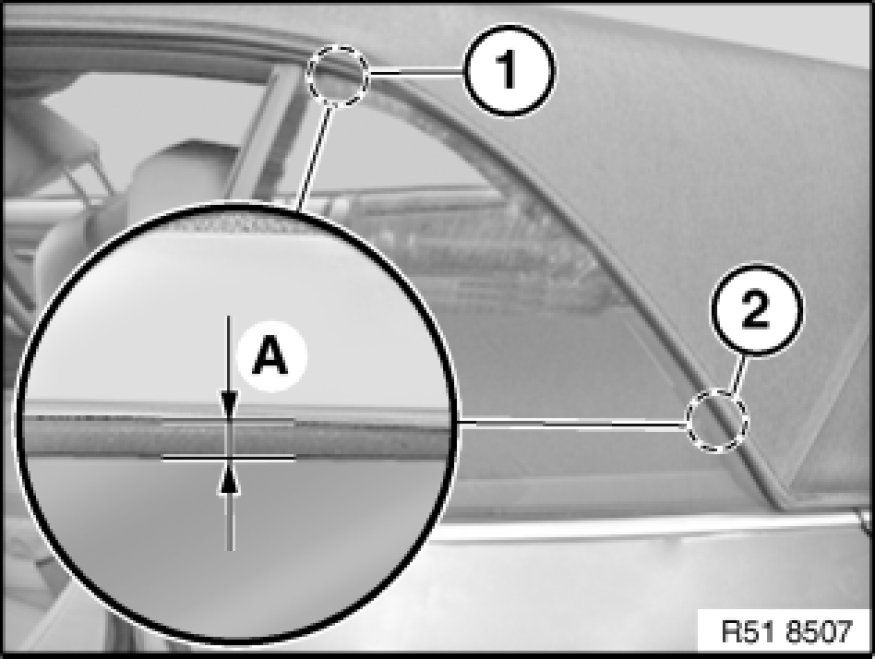 1
2
A
R51 8507