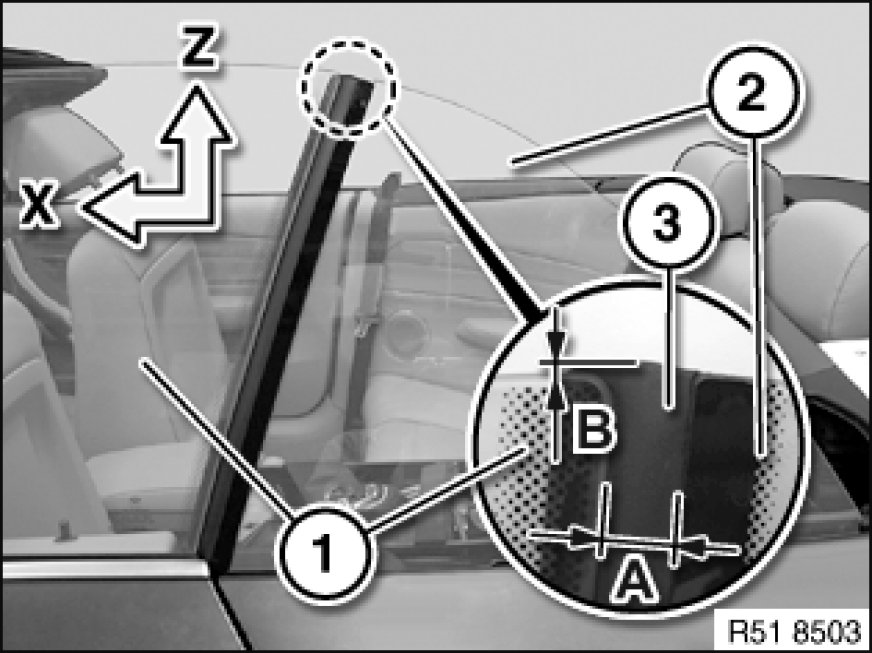 Z
X
2
3
B
1
A
R51 8503