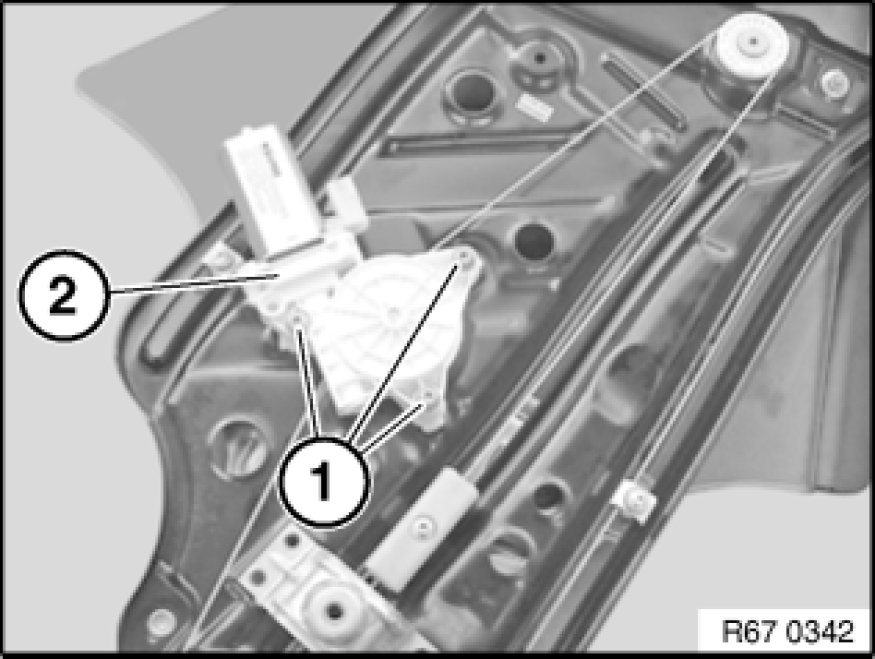 2

1

R67 0342