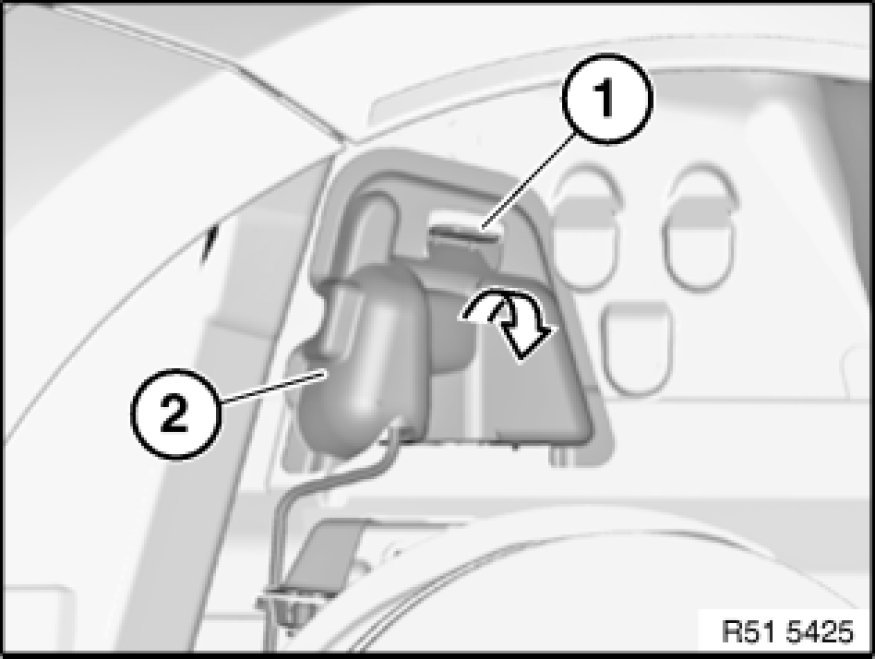 1
2
R51 5425