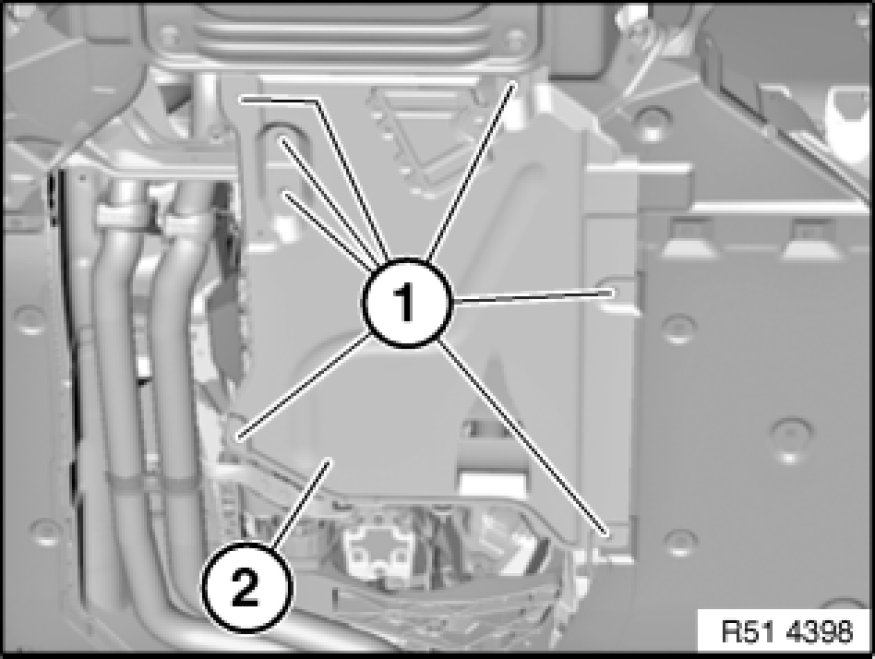 1
2
R51 4398